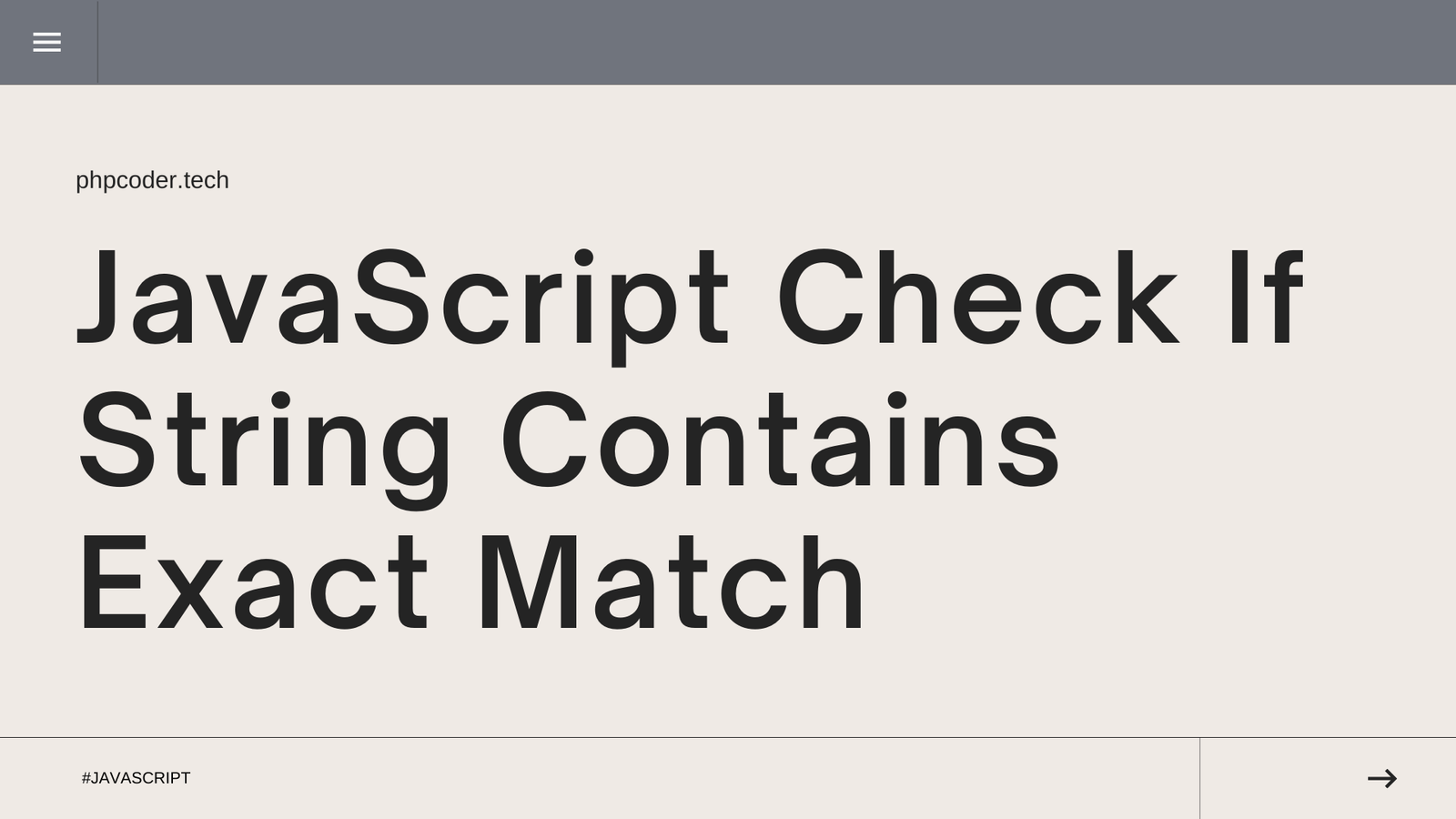 phpcoder.tech

JavaScript Check If String Contains Exact Match

#JAVASCRIPT